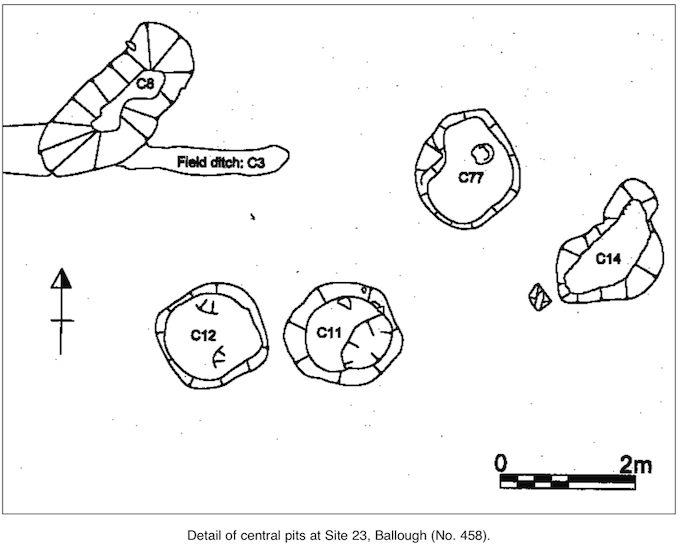 C8

Field ditch: C3

C77

C14

C12

C11

0

2m

Detail of central pits at Site 23, Ballough (No. 458).