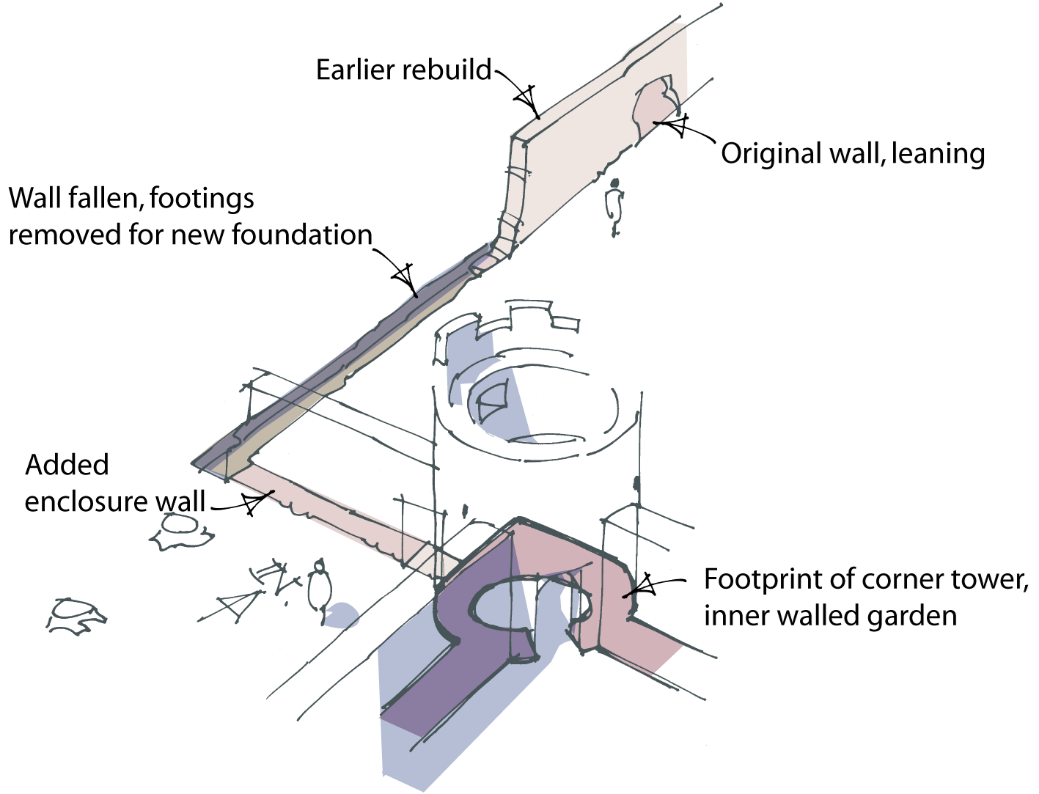 Earlier rebuild

Original wall, leaning

Wall fallen, footings removed for new foundation

Added enclosure wall

Footprint of corner tower, inner walled garden