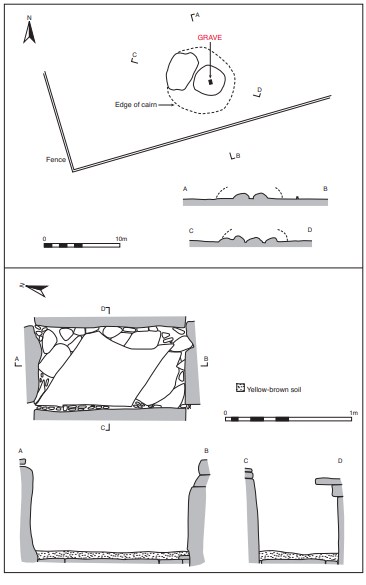 N

A

GRAVE

C

D

Edge of cairn

Fence

B

A

B

C

D

0

10m

N

D

A

B

C

Yellow-brown soil

0

1m

A

B

C

D