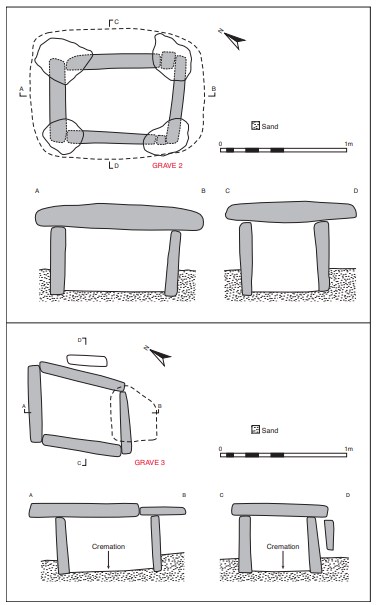 C

N

A

B

Sand

0

1m

D

GRAVE 2

A

B

C

D

D

N

A

B

Sand

0

1m

C

GRAVE 3

A

B

C

D

Cremation

Cremation