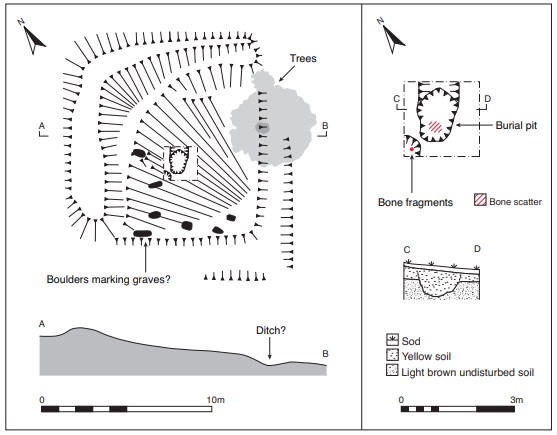 N

Trees

A

B

Boulders marking graves?

A

Ditch?

B

0

10m

N

C

D

Burial pit

Bone fragments

Bone scatter

C

D

Sod

Yellow soil

Light brown undisturbed soil

0

3m